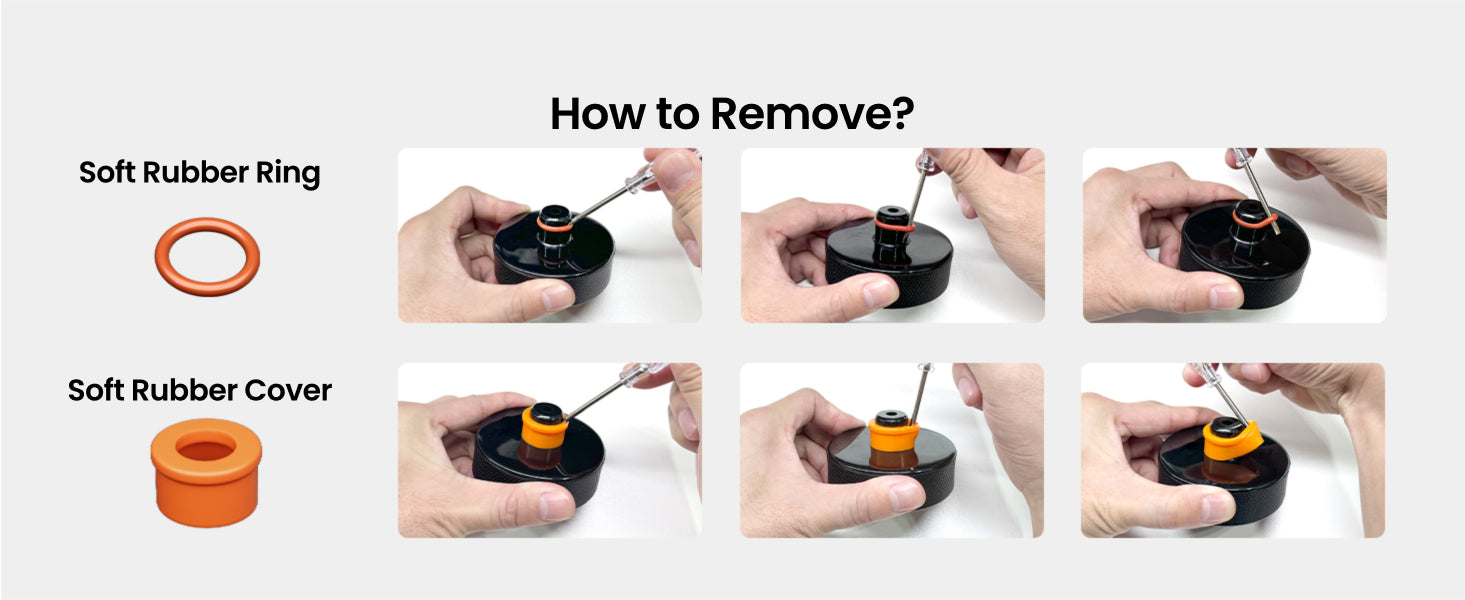 How to Remove?

Soft Rubber Ring

Soft Rubber Cover