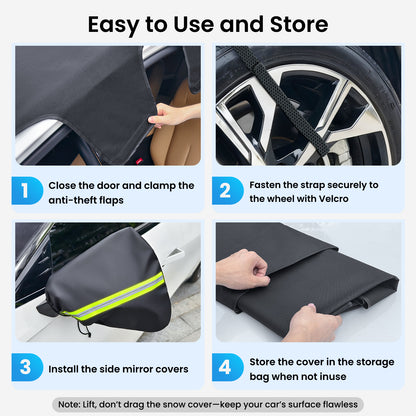 Easy to Use and Store

1 Close the door and clamp the anti-theft flaps

2 Fasten the strap securely to the wheel with Velcro

3 Install the side mirror covers

4 Store the cover in the storage bag when not inuse

Note: Lift, don't drag the snow cover—keep your car's surface flawless