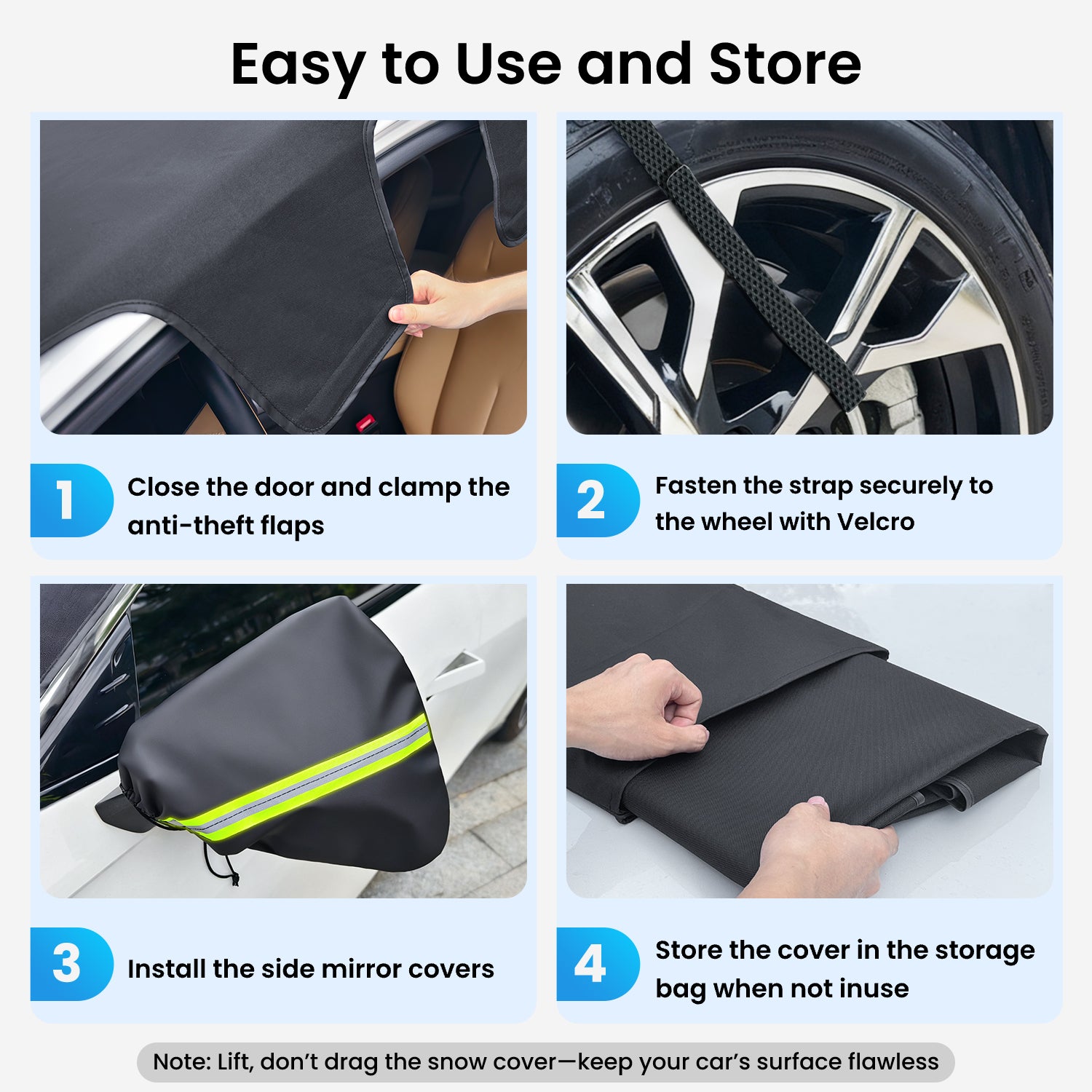 Easy to Use and Store

1 Close the door and clamp the anti-theft flaps

2 Fasten the strap securely to the wheel with Velcro

3 Install the side mirror covers

4 Store the cover in the storage bag when not inuse

Note: Lift, don't drag the snow cover—keep your car's surface flawless